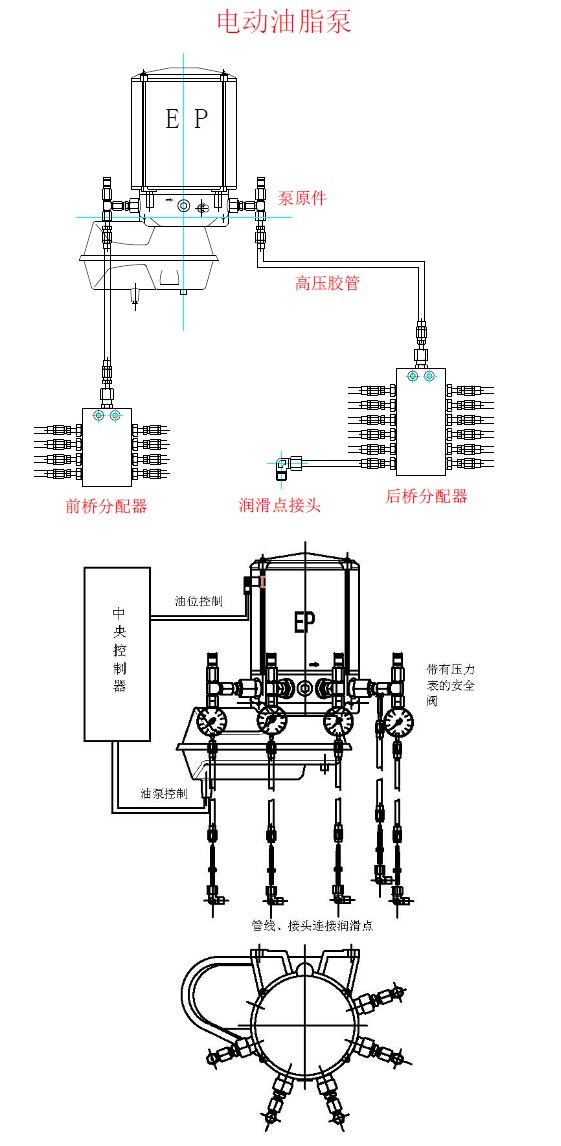 电动油脂泵

E P

泵原件

高压胶管

前桥分配器

润滑点接头

后桥分配器

中央控制器

油位控制

EP

带有压力表的安全阀

油泵控制

管线、接头连接润滑点